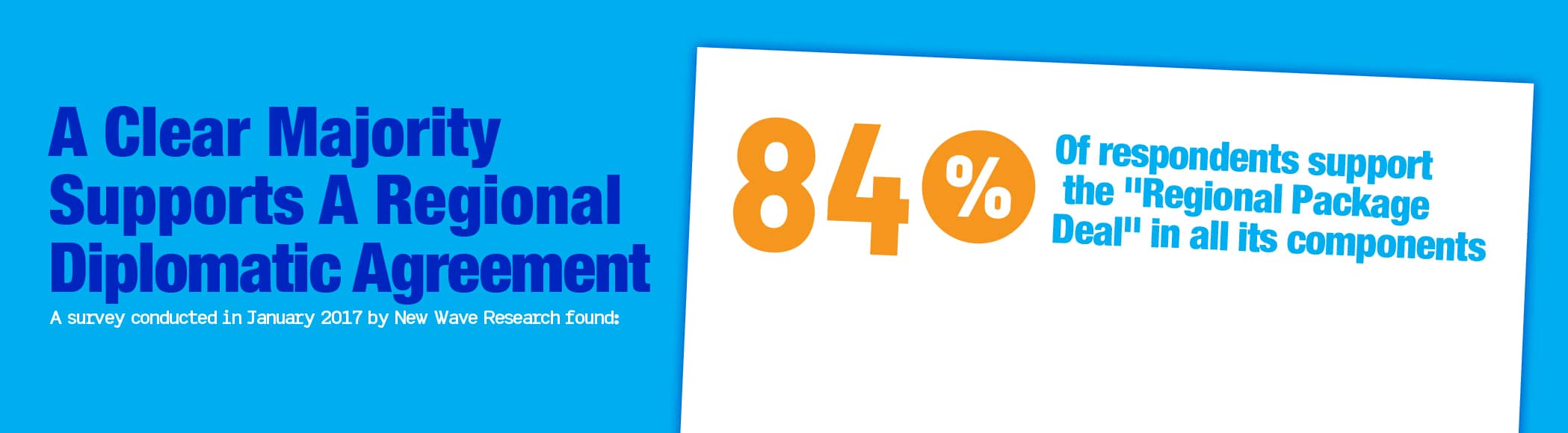 A Clear Majority Supports A Regional Diplomatic Agreement

A survey conducted in January 2017 by New Wave Research found:

84%

Of respondents support the "Regional Package Deal" in all its components